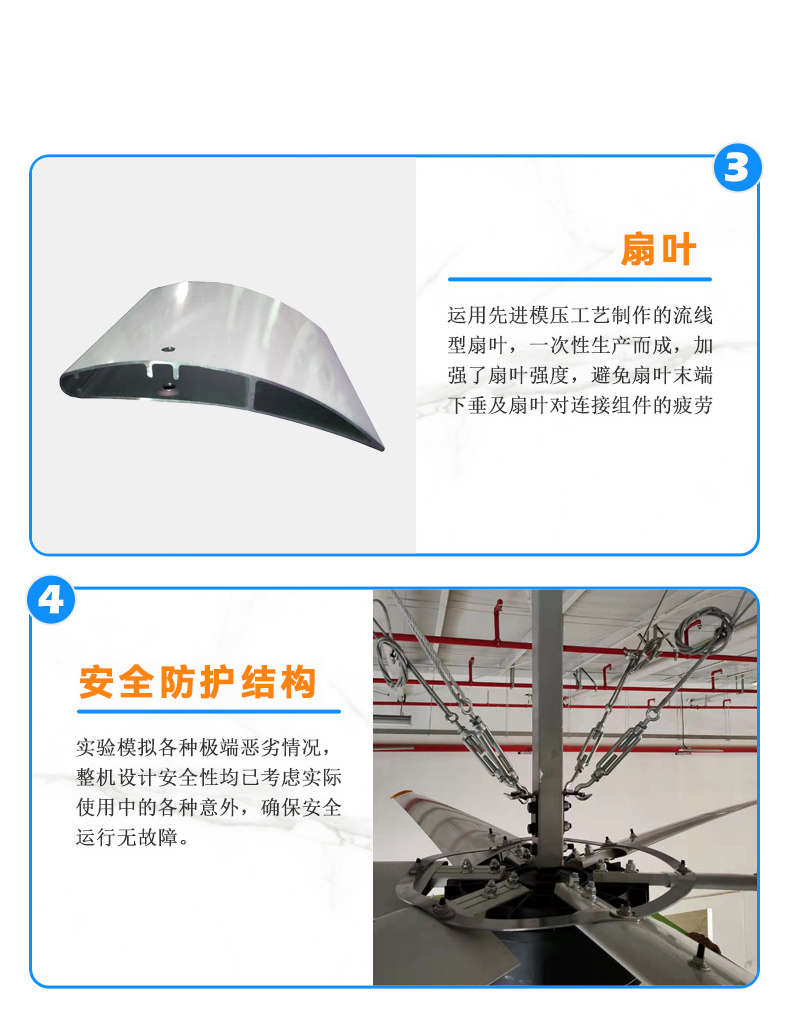 3

扇叶

运用先进模压工艺制作的流线型扇叶，一次性生产而成，加强了扇叶强度，避免扇叶末端下垂及扇叶对连接组件的疲劳

4

安全防护结构

实验模拟各种极端恶劣情况，整机设计安全性均已考虑实际使用中的各种意外，确保安全运行无故障。