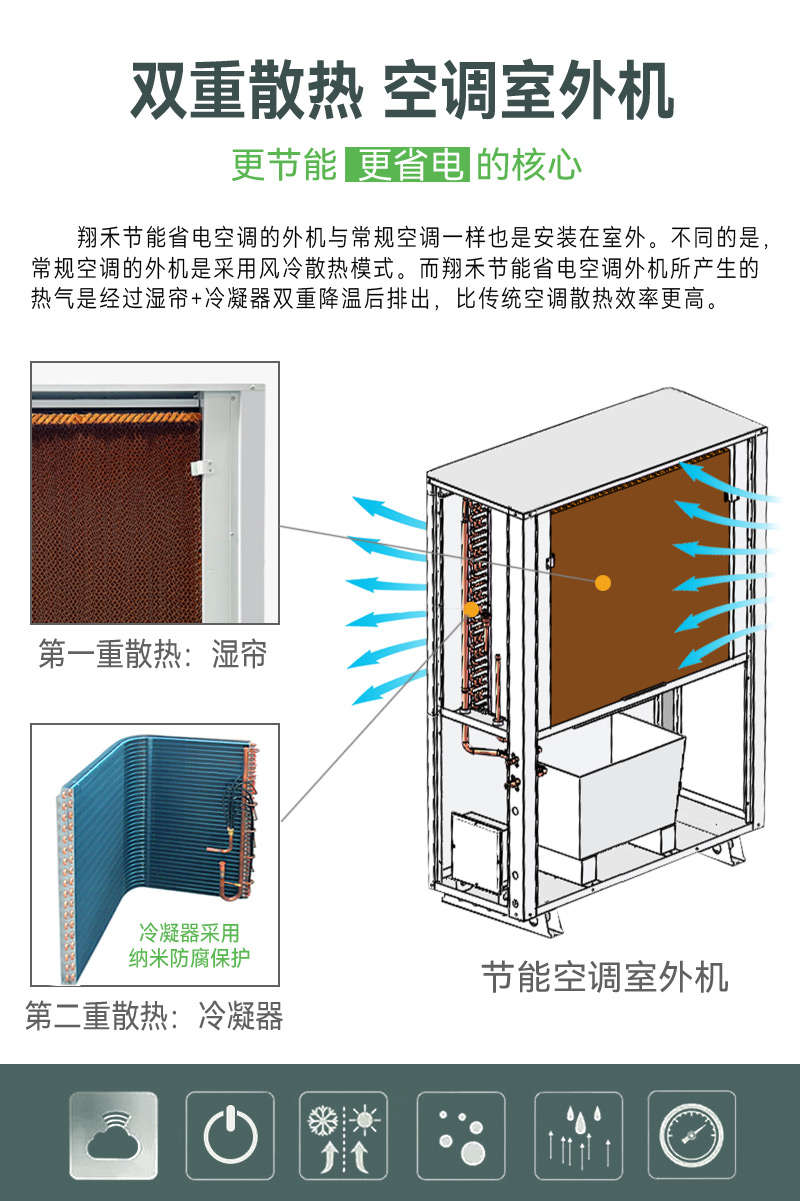 双重散热 空调室外机

更节能 更省电 的核心

翔禾节能省电空调的外机与常规空调一样也是安装在室外。不同的是，常规空调的外机是采用风冷散热模式。而翔禾节能省电空调外机所产生的热气是经过湿帘+冷凝器双重降温后排出，比传统空调散热效率更高。

第一重散热：湿帘

冷凝器采用
纳米防腐保护

第二重散热：冷凝器

节能空调室外机